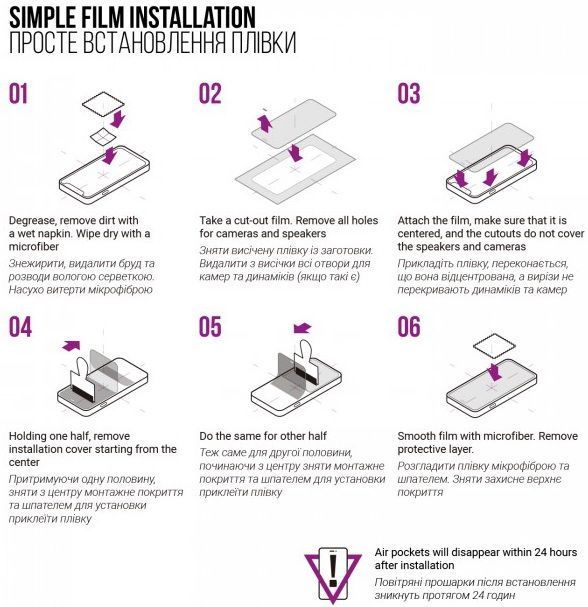 SIMPLE FILM INSTALLATION
ПРОСТЕ ВСТАНОВЛЕННЯ ПЛІВКИ

01

Degrease, remove dirt with a wet napkin. Wipe dry with a microfiber

Знежирити, видалити бруд та розводи вологою серветкою. Насухо витерти мікрофіброю

02

Take a cut-out film. Remove all holes for cameras and speakers

Зняти висічену плівку із заготовки. Видалити з висічки всі отвори для камер та динаміків (якщо такі є)

03

Attach the film, make sure that it is centered, and the cutouts do not cover the speakers and cameras

Прикладіть плівку, переконається, що вона відцентрована, а вирізи не перекривають динаміків та камер

04

Holding one half, remove installation cover starting from the center

Притримуючи одну половину, зняти з центру монтажне покриття та шпателем для установки приклеїти плівку

05

Do the same for other half

Теж саме для другої половини, починаючи з центру зняти монтажне покриття та шпателем для установки приклеїти плівку

06

Smooth film with microfiber. Remove protective layer.

Розгладити плівку мікрофіброю та шпателем. Зняти захисне верхнє покриття

Air pockets will disappear within 24 hours after installation

Повітряні прошарки після встановлення зникнуть протягом 24 годин